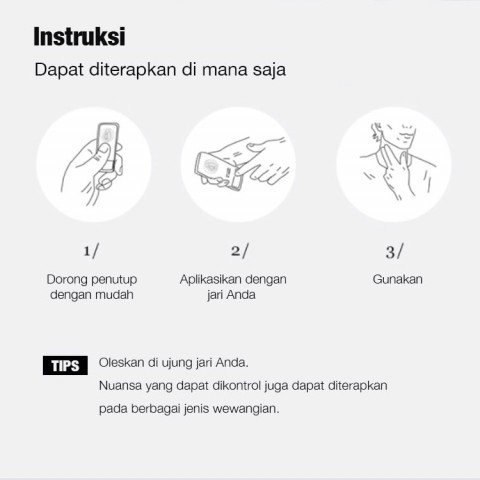 Instruksi

Dapat diterapkan di mana saja

1/

Dorong penutup dengan mudah

2/

Aplikasikan dengan jari Anda

3/

Gunakan

TIPS

Oleskan di ujung jari Anda.
Nuansa yang dapat dikontrol juga dapat diterapkan pada berbagai jenis wewangian.